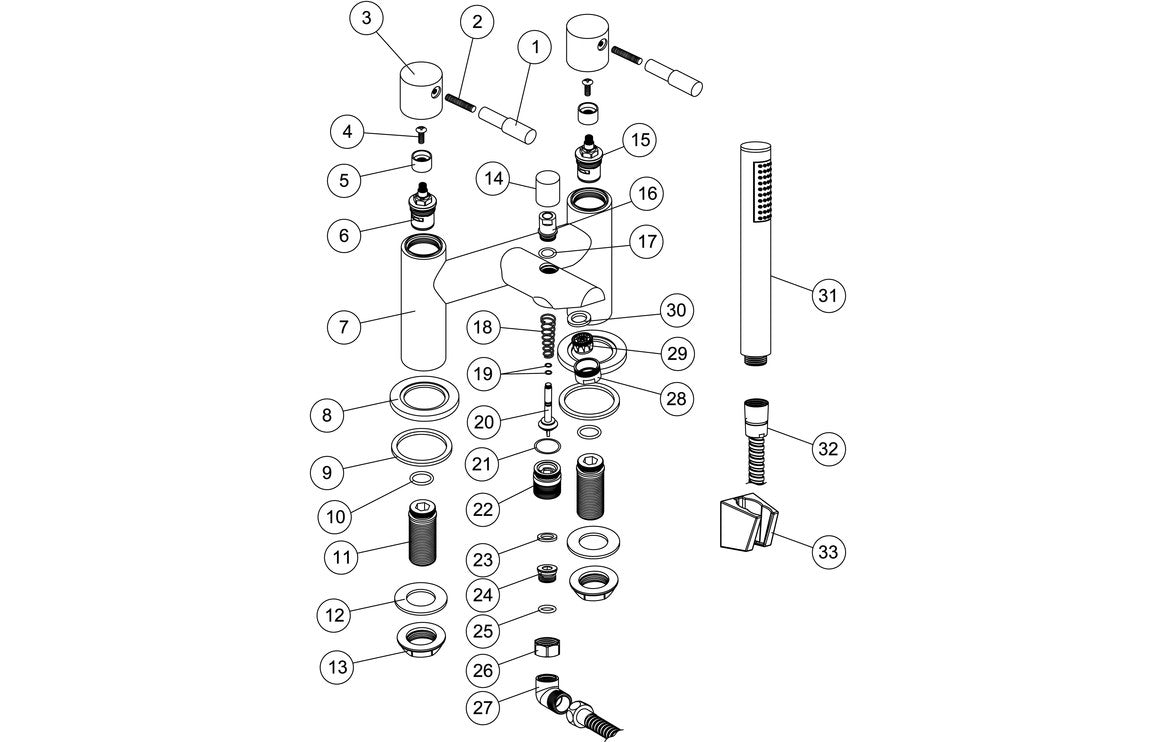 3
2
1
4
5
6
7
8
9
10
11
12
13
14
15
16
17
18
19
20
21
22
23
24
25
26
27
28
29
30
31
32
33