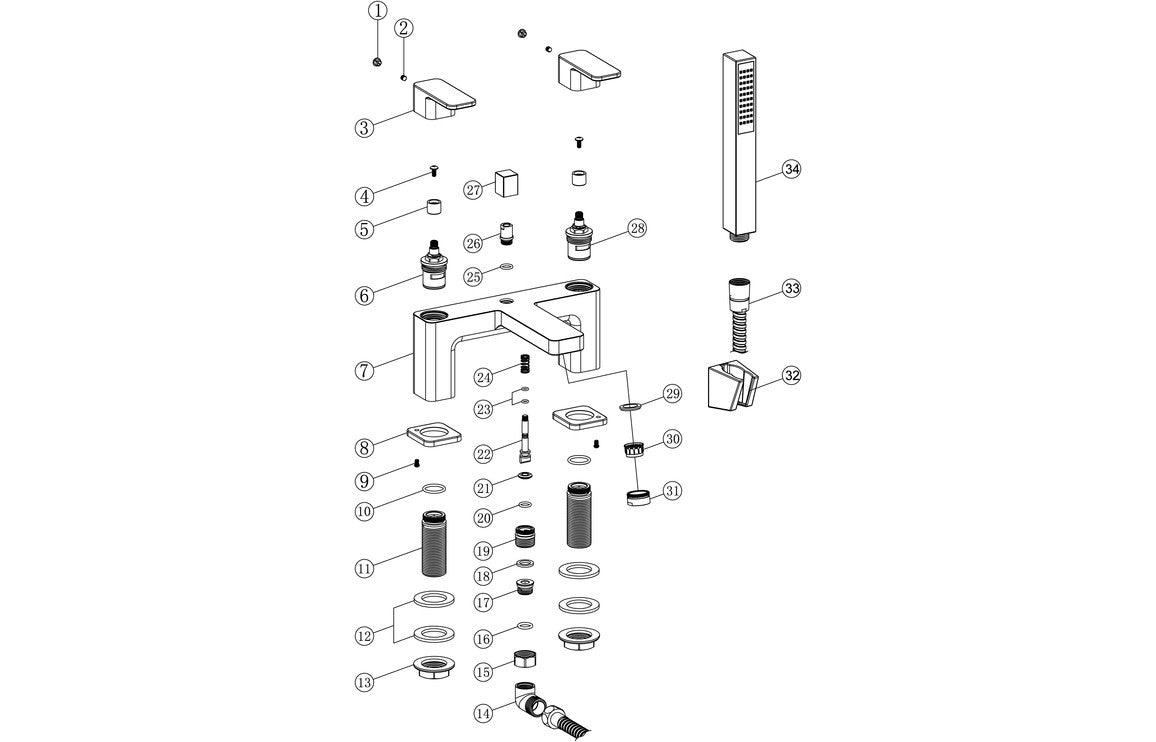 1
2
3
4
5
6
7
8
9
10
11
12
13
27
26
25
24
23
22
21
20
19
18
17
16
15
14
28
29
30
31
34
33
32