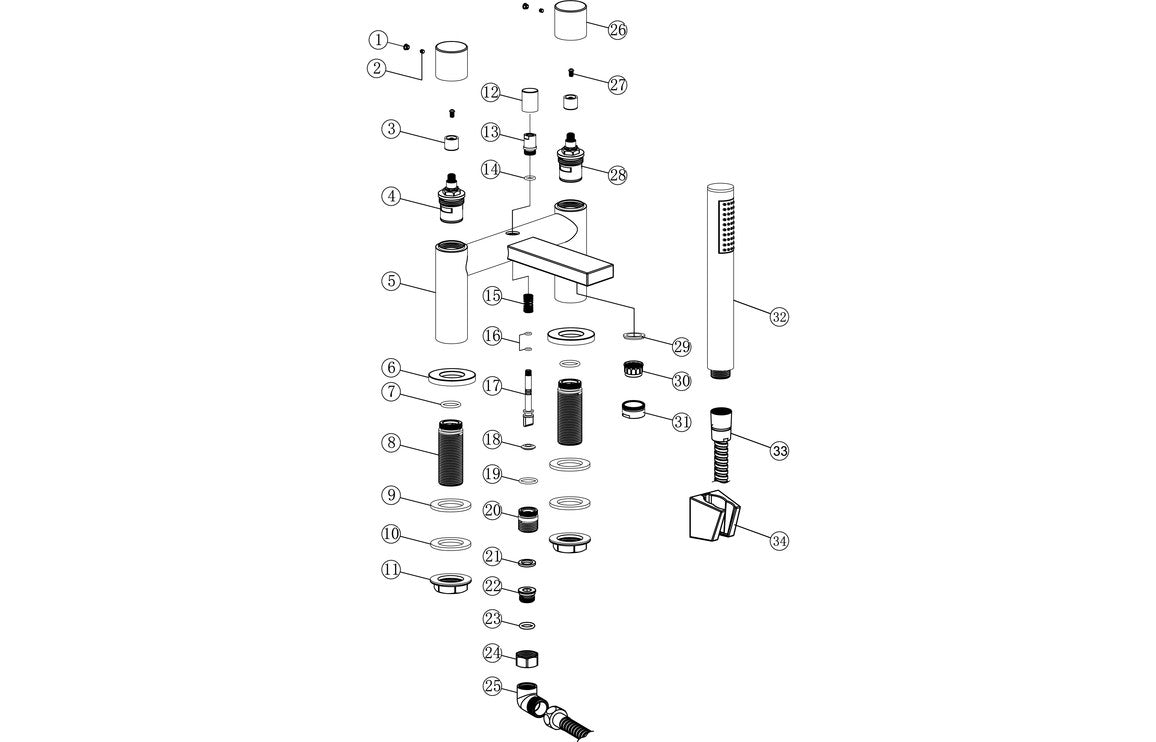 1
2
3
4
5
6
7
8
9
10
11
12
13
14
15
16
17
18
19
20
21
22
23
24
25
26
27
28
29
30
31
32
33
34