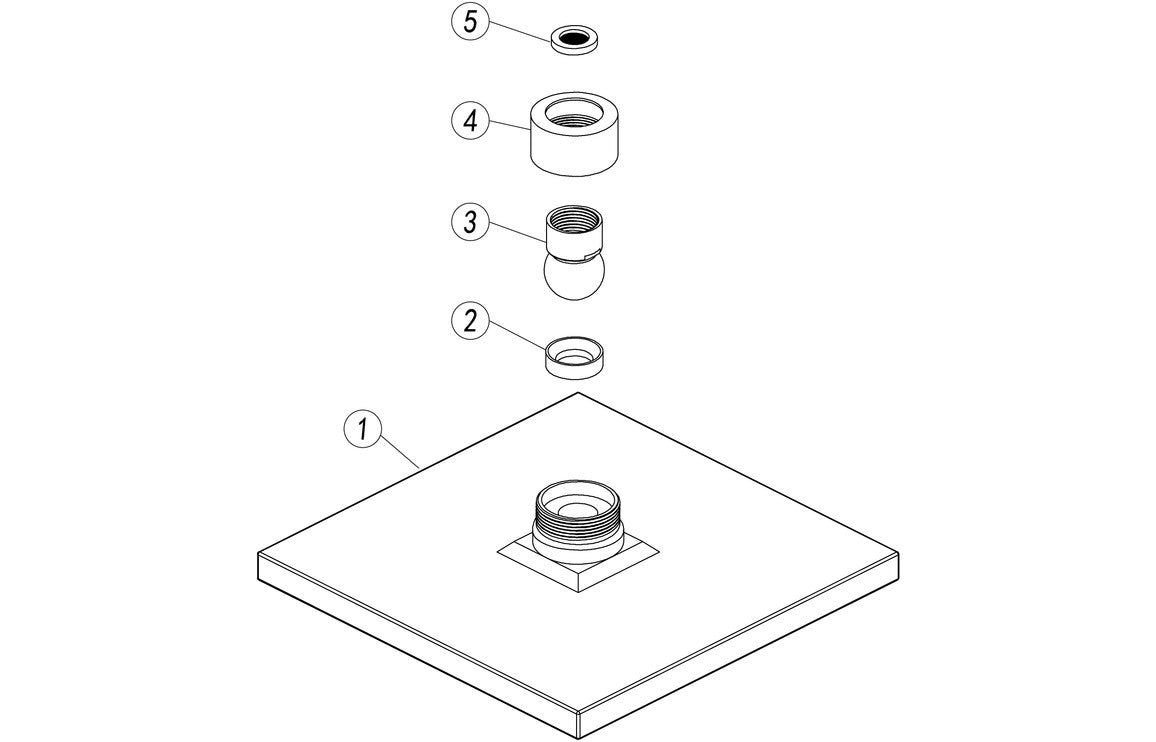 5
4
3
2
1