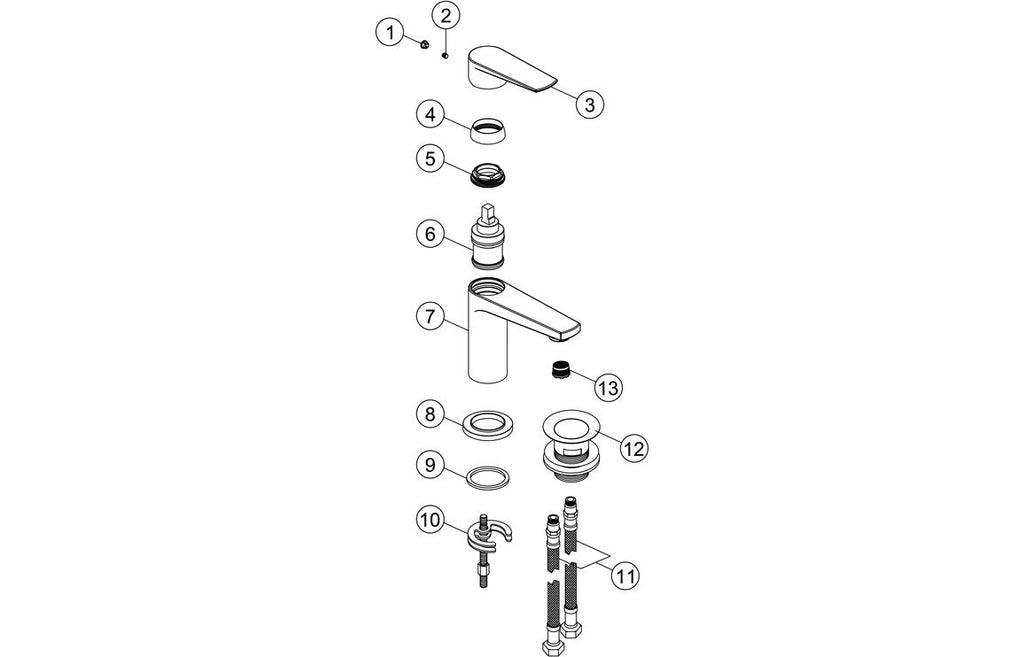 1
2
3
4
5
6
7
13
8
12
9
10
11