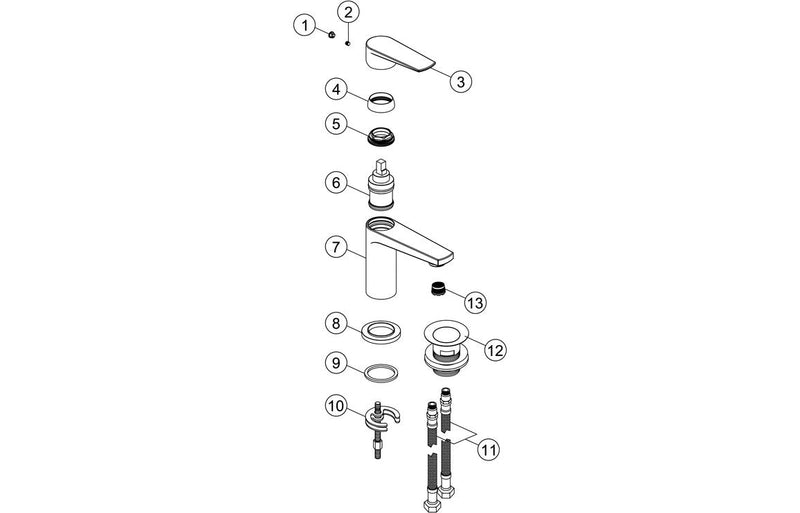 1
2
3
4
5
6
7
13
8
12
9
10
11