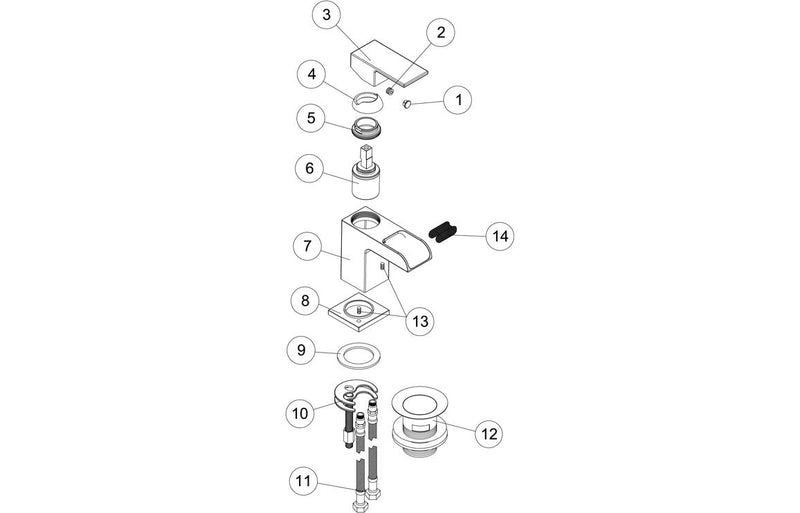 3
2
4
1
5
6
14
7
8
13
9
10
12
11