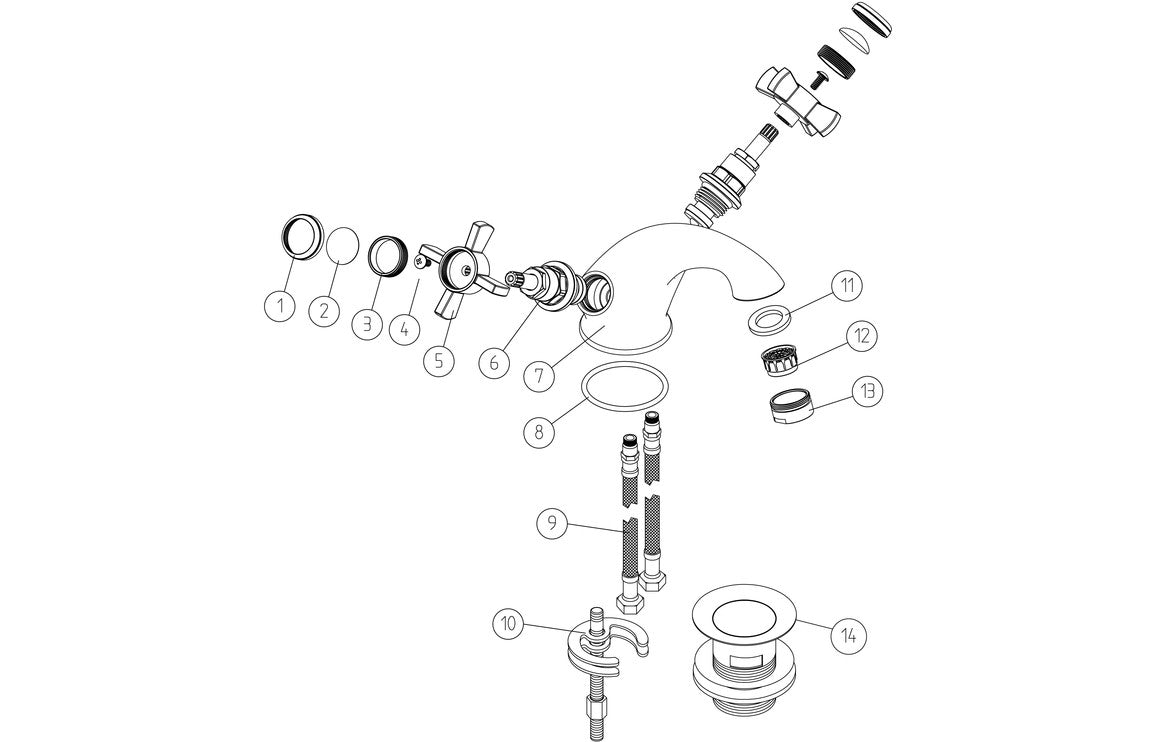 1
2
3
4
5
6
7
8
9
10
11
12
13
14