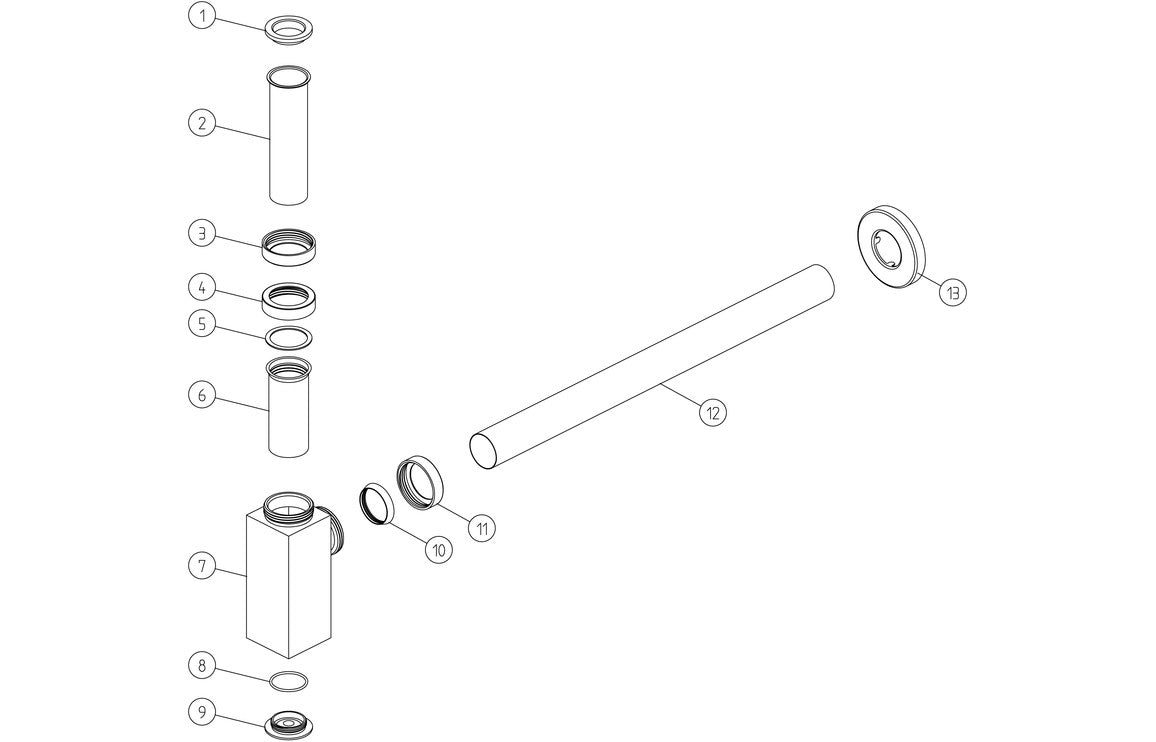 1
2
3
4
5
6
7
8
9
10
11
12
13